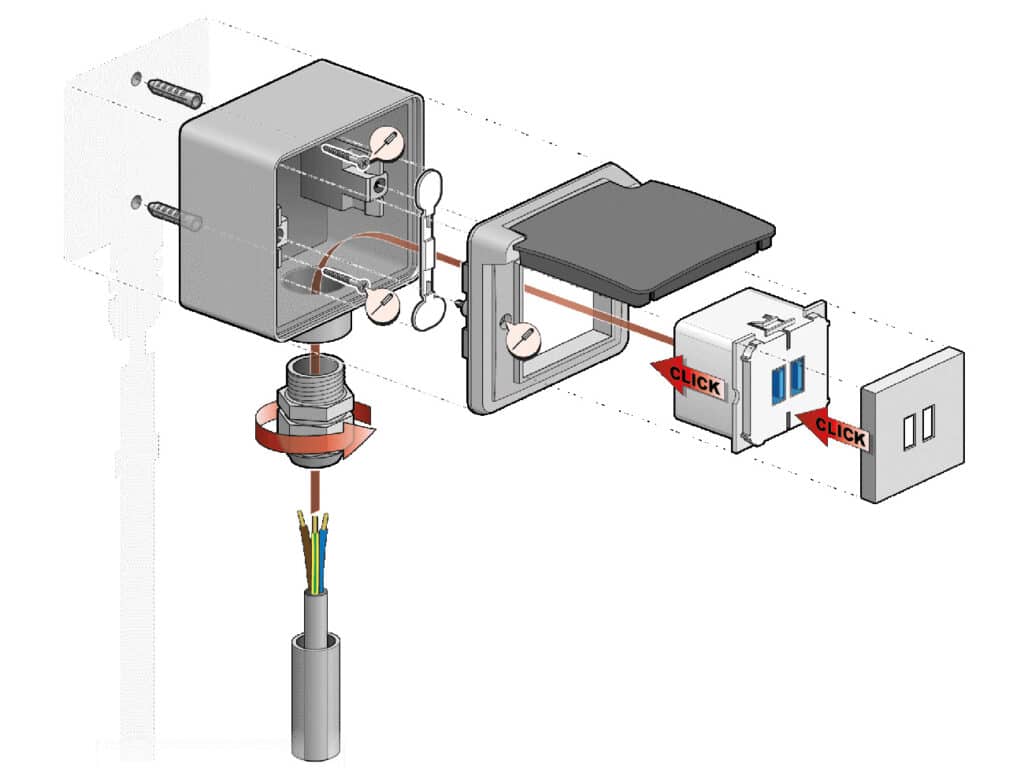 CLICK
CLICK